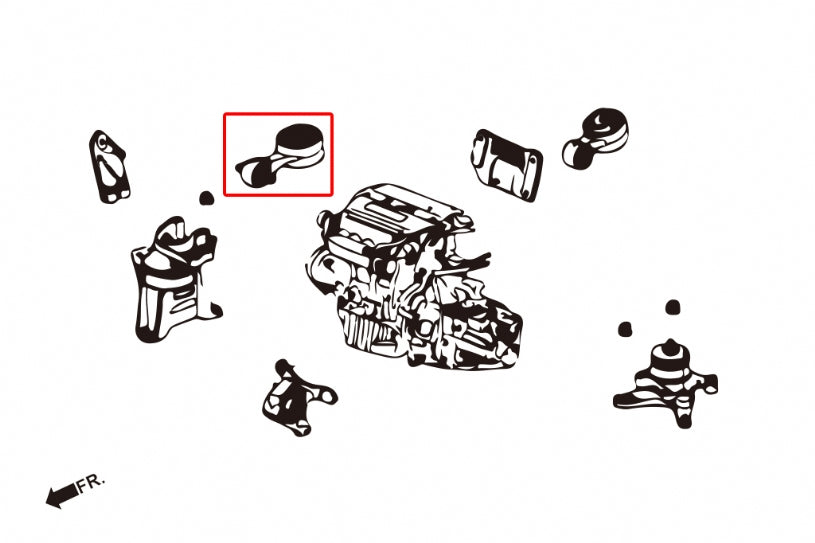 FR.