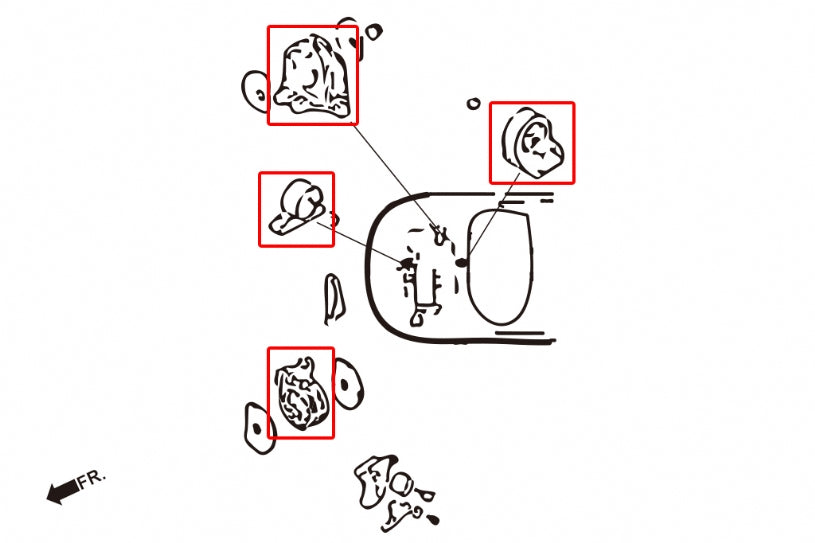 FR.