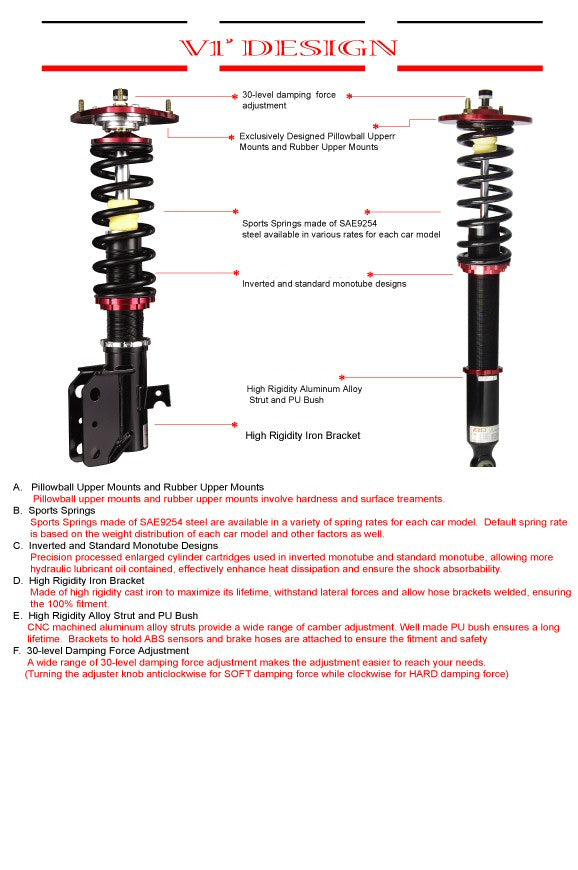 V1' DESIGN

30-level damping force adjustment

Exclusively Designed Pillowball Upperr Mounts and Rubber Upper Mounts

Sports Springs made of SAE9254 steel available in various rates for each car model

Inverted and standard monotube designs

High Rigidity Aluminum Alloy Strut and PU Bush

High Rigidity Iron Bracket

A. Pillowball Upper Mounts and Rubber Upper Mounts
Pillowball upper mounts and rubber upper mounts involve hardness and surface treaments.

B. Sports Springs
Sports Springs made of SAE9254 steel are available in a variety of spring rates for each car model. Default spring rate is based on the weight distribution of each car model and other factors as well.

C. Inverted and Standard Monotube Designs
Precision processed enlarged cylinder cartridges used in inverted monotube and standard monotube, allowing more hydraulic lubricant oil contained, effectively enhance heat dissipation and ensure the shock absorbability.

D. High Rigidity Iron Bracket
Made of high rigidity cast iron to maximize its lifetime, withstand lateral forces and allow hose brackets welded, ensuring the 100% fitment.

E. High Rigidity Alloy Strut and PU Bush
CNC machined aluminum alloy struts provide a wide range of camber adjustment. Well made PU bush ensures a long lifetime. Brackets to hold ABS sensors and brake hoses are attached to ensure the fitment and safety

F. 30-level Damping Force Adjustment
A wide range of 30-level damping force adjustment makes the adjustment easier to reach your needs.
(Turning the adjuster knob anticlockwise for SOFT damping force while clockwise for HARD damping force)