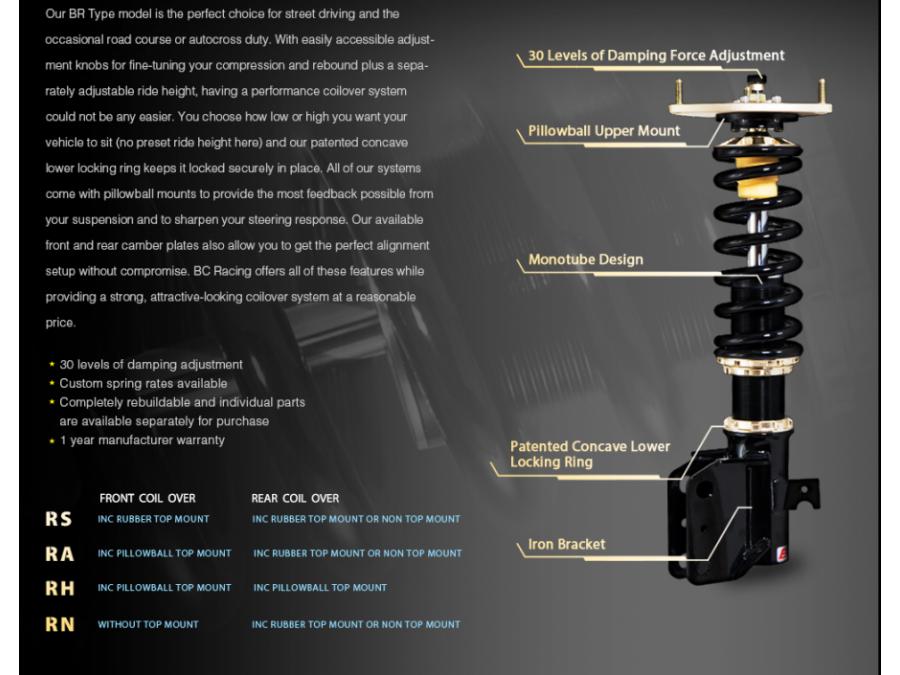 Our BR Type model is the perfect choice for street driving and the occasional road course or autocross duty. With easily accessible adjustment knobs for fine-tuning your compression and rebound plus a separately adjustable ride height, having a performance coilover system could not be any easier. You choose how low or high you want your vehicle to sit (no preset ride height here) and our patented concave lower locking ring keeps it locked securely in place. All of our systems come with pillowball mounts to provide the most feedback possible from your suspension and to sharpen your steering response. Our available front and rear camber plates also allow you to get the perfect alignment setup without compromise. BC Racing offers all of these features while providing a strong, attractive-looking coilover system at a reasonable price.

• 30 levels of damping adjustment
• Custom spring rates available
• Completely rebuildable and individual parts are available separately for purchase
• 1 year manufacturer warranty

| | FRONT COIL OVER | REAR COIL OVER |
|---|---|---|
| RS | INC RUBBER TOP MOUNT | INC RUBBER TOP MOUNT OR NON TOP MOUNT |
| RA | INC PILLOWBALL TOP MOUNT | INC RUBBER TOP MOUNT OR NON TOP MOUNT |
| RH | INC PILLOWBALL TOP MOUNT | INC PILLOWBALL TOP MOUNT |
| RN | WITHOUT TOP MOUNT | INC RUBBER TOP MOUNT OR NON TOP MOUNT |

30 Levels of Damping Force Adjustment
Pillowball Upper Mount
Monotube Design
Patented Concave Lower Locking Ring
Iron Bracket