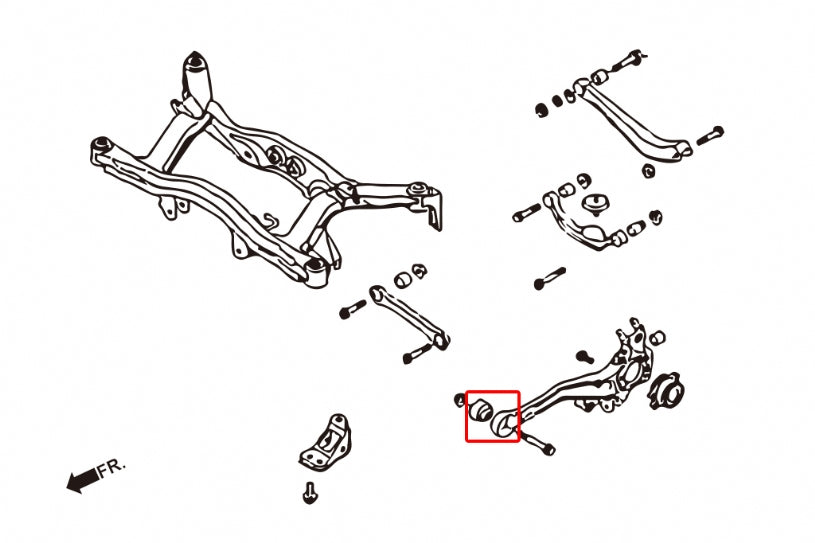 FR.