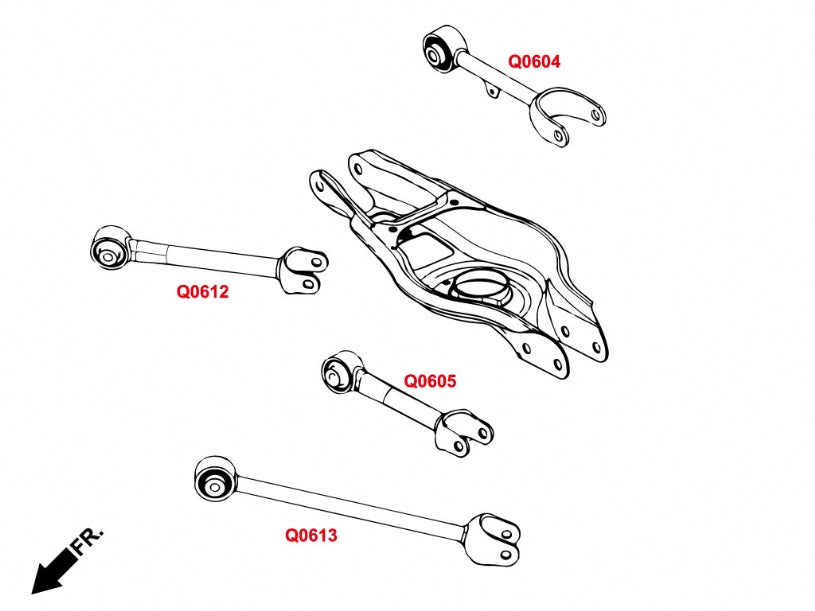 Q0604

Q0612

Q0605

Q0613

FR.