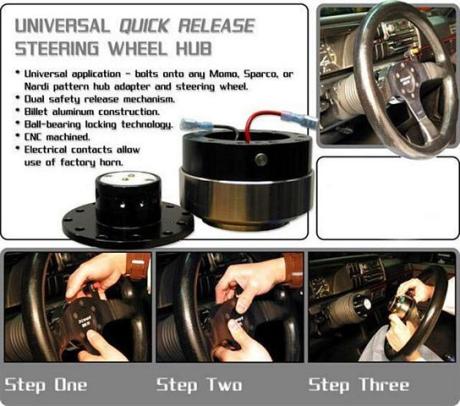 UNIVERSAL QUICK RELEASE STEERING WHEEL HUB

• Universal application - bolts onto any Momo, Sparco, or Nardi pattern hub adapter and steering wheel.
• Dual safety release mechanism.
• Billet aluminum construction.
• Ball-bearing locking technology.
• CNC machined.
• Electrical contacts allow use of factory horn.

Step One

Step Two

Step Three